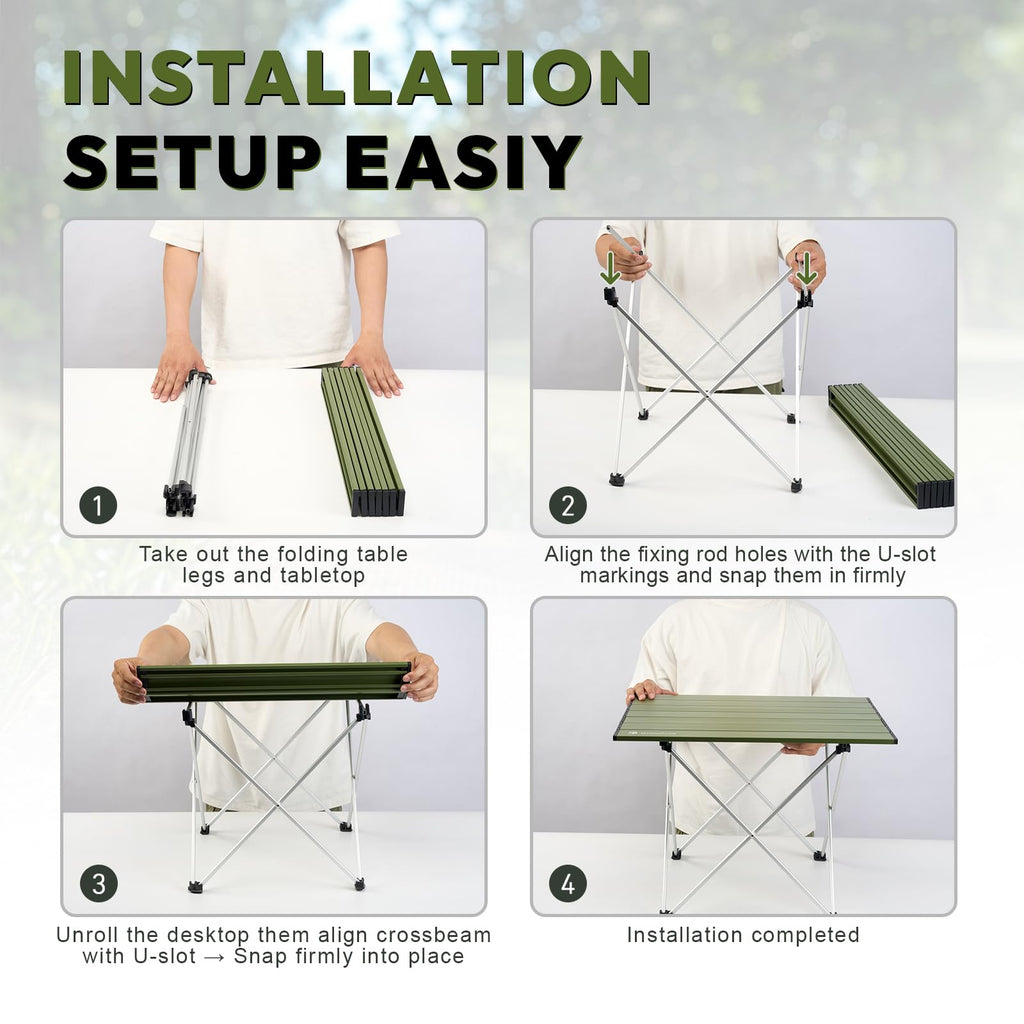 INSTALLATION
SETUP EASIY

1
Take out the folding table legs and tabletop

2
Align the fixing rod holes with the U-slot markings and snap them in firmly

3
Unroll the desktop them align crossbeam with U-slot → Snap firmly into place

4
Installation completed