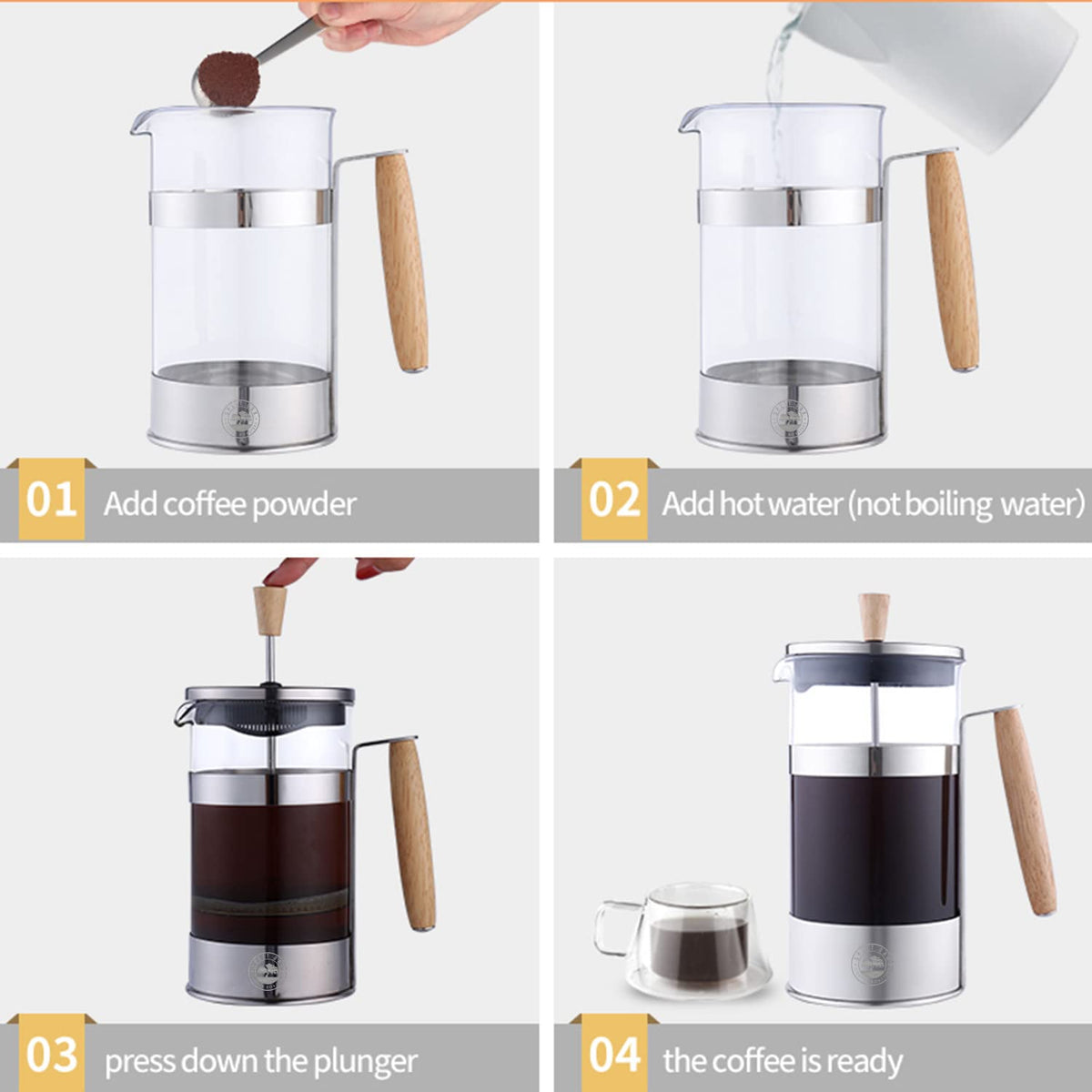 01 Add coffee powder

02 Add hot water (not boiling water)

03 press down the plunger

04 the coffee is ready